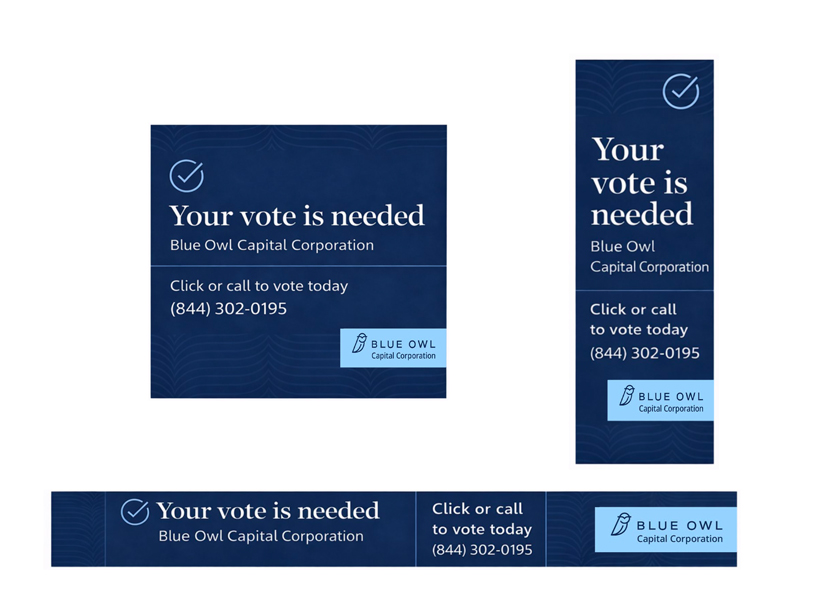 Your vote is needed
Blue Owl Capital Corporation

Click or call to vote today
(844) 302-0195

BLUE OWL
Capital Corporation

Your vote is needed
Blue Owl Capital Corporation

Click or call to vote today
(844) 302-0195

BLUE OWL
Capital Corporation

Your vote is needed
Blue Owl Capital Corporation

Click or call to vote today
(844) 302-0195

BLUE OWL
Capital Corporation